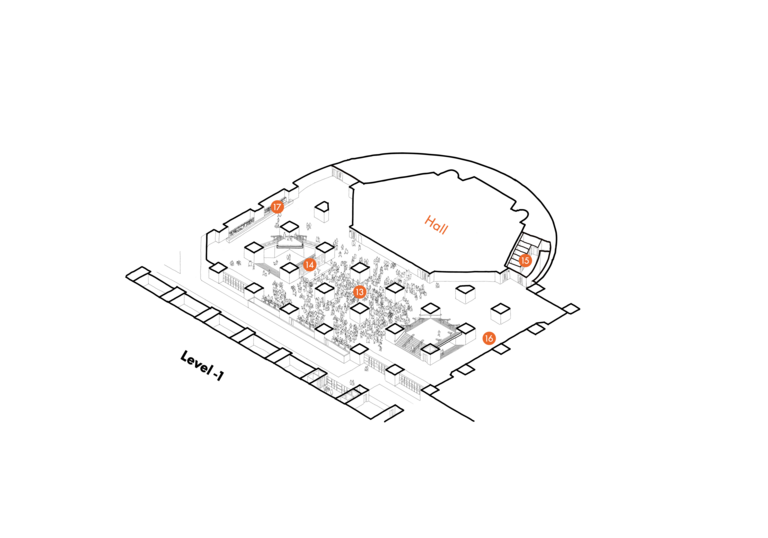 17
Hall
14
15
13
16
Level -1