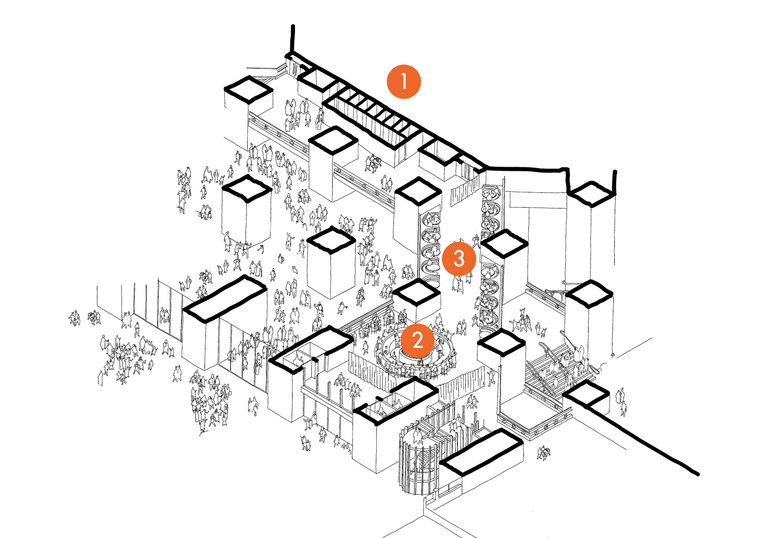 1
3
2